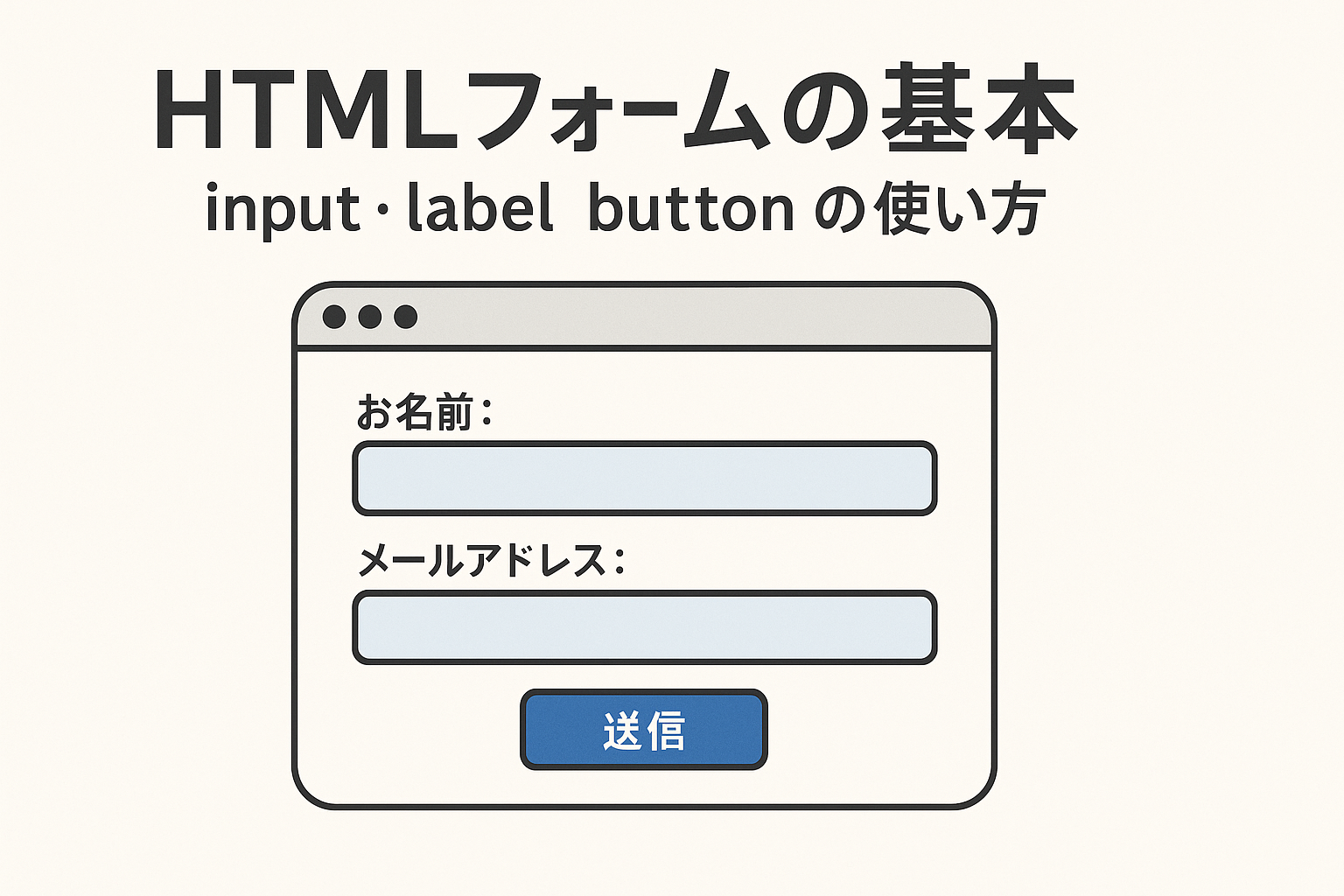 HTMLフォームの基本
input・label button の使い方

お名前：

メールアドレス：

送信